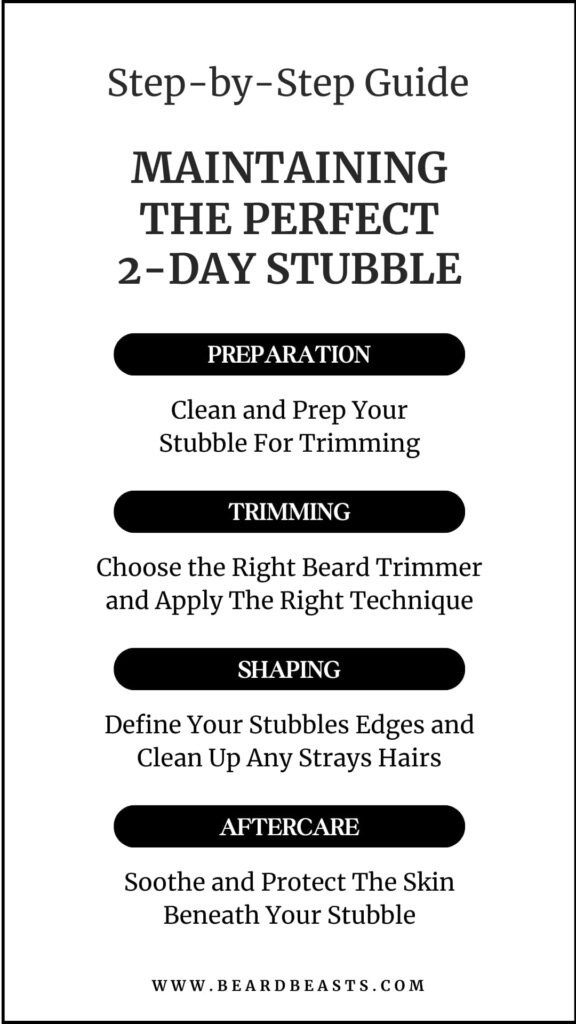 Step-by-Step Guide

MAINTAINING THE PERFECT 2-DAY STUBBLE

PREPARATION

Clean and Prep Your Stubble For Trimming

TRIMMING

Choose the Right Beard Trimmer and Apply The Right Technique

SHAPING

Define Your Stubbles Edges and Clean Up Any Strays Hairs

AFTERCARE

Soothe and Protect The Skin Beneath Your Stubble

WWW.BEARDBEASTS.COM